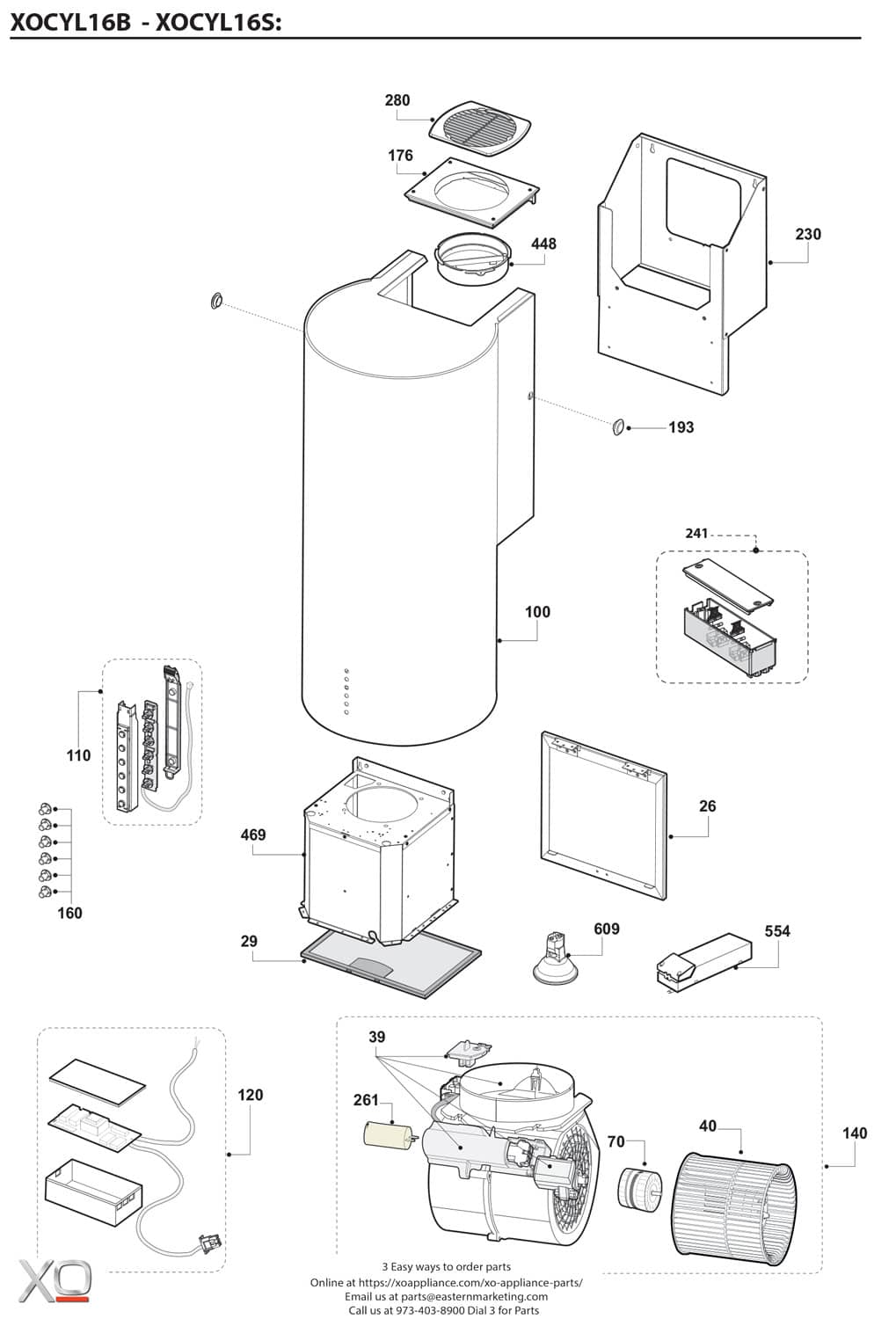 XOCYL16B - XOCYL16S:

280

176

448

230

193

241

100

110

160

469

26

29

609

554

39

261

120

70

40

140

XO

3 Easy ways to order parts
Online at https://xoappliance.com/xo-appliance-parts/
Email us at parts@easternmarketing.com
Call us at 973-403-8900 Dial 3 for Parts