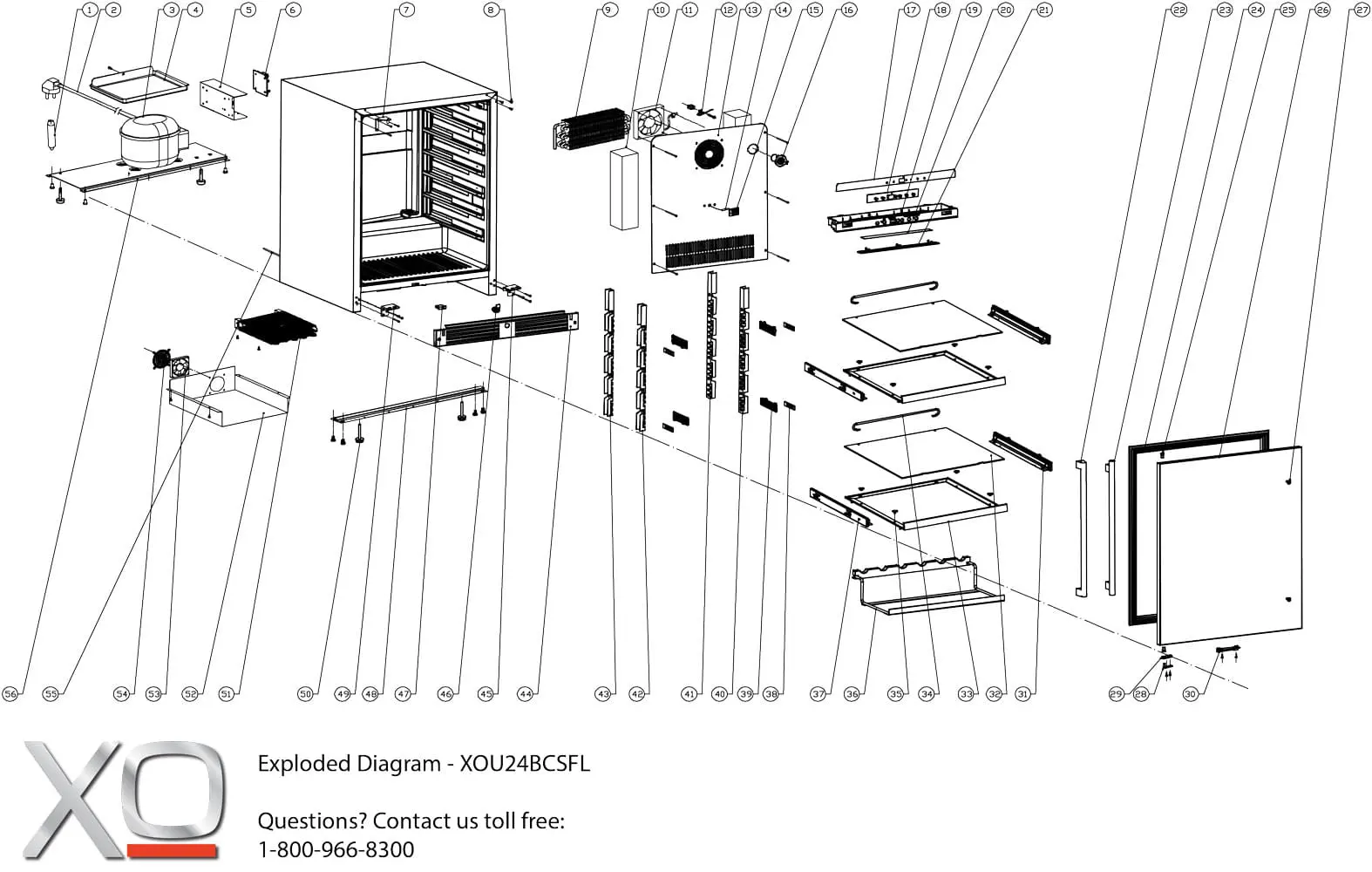 1 2 3 4 5 6 7 8 9 10 11 12 13 14 15 16 17 18 19 20 21 22 23 24 25 26 27

56 55 54 53 52 51 50 49 48 47 46 45 44 43 42 41 40 39 38 37 36 35 34 33 32 31 29 28 30

XO

Exploded Diagram - XOU24BCSFL

Questions? Contact us toll free:
1-800-966-8300